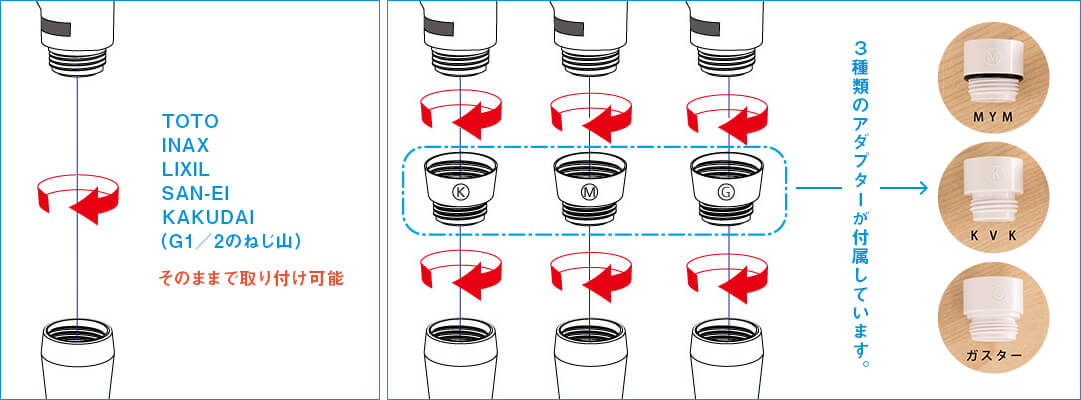 TOTO
INAX
LIXIL
SAN-EI
KAKUDAI
（G1／2のねじ山）

そのままで取り付け可能

Ⓚ Ⓜ Ⓖ

３種類のアダプターが付属しています。

MYM

KVK

ガスター